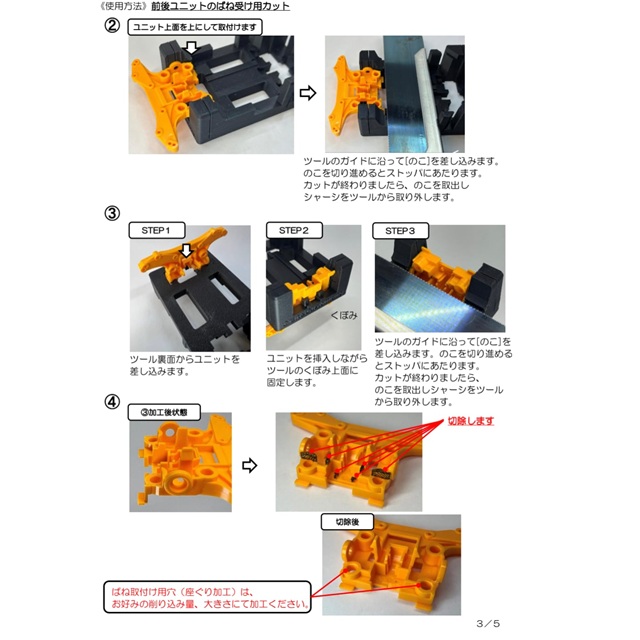 《使用方法》前後ユニットのばね受け用カット

②

ユニット上面を上にして取付けます

ツールのガイドに沿って[のこ]を差し込みます。
のこを切り進めるとストッパにあたります。
カットが終わりましたら、のこを取出し
シャーシをツールから取り外します。

③

STEP1

ツール裏面からユニットを差し込みます。

STEP2

くぼみ

ユニットを挿入しながらツールのくぼみ上面に固定します。

STEP3

ツールのガイドに沿って[のこ]を差し込みます。のこを切り進めるとストッパにあたります。
カットが終わりましたら、のこを取出しシャーシをツールから取り外します。

④

③加工後状態

切除します

切除後

ばね取付け用穴（座ぐり加工）は、
お好みの削り込み量、大きさにて加工ください。

3／5