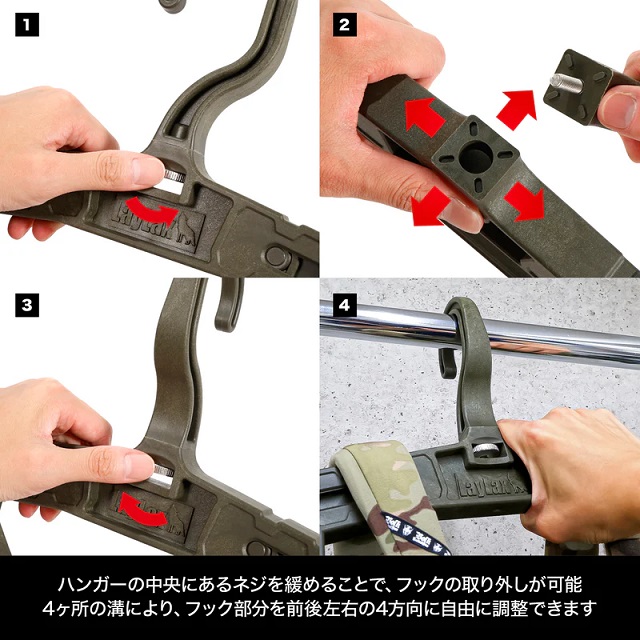 1

Laylax

2

3

4

Laylax

ハンガーの中央にあるネジを緩めることで、フックの取り外しが可能
4ヶ所の溝により、フック部分を前後左右の4方向に自由に調整できます